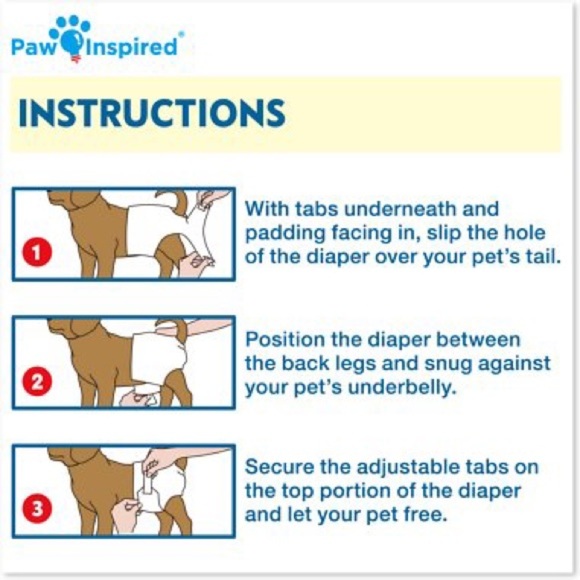 Paw Inspired®

INSTRUCTIONS

1

With tabs underneath and padding facing in, slip the hole of the diaper over your pet's tail.

2

Position the diaper between the back legs and snug against your pet's underbelly.

3

Secure the adjustable tabs on the top portion of the diaper and let your pet free.